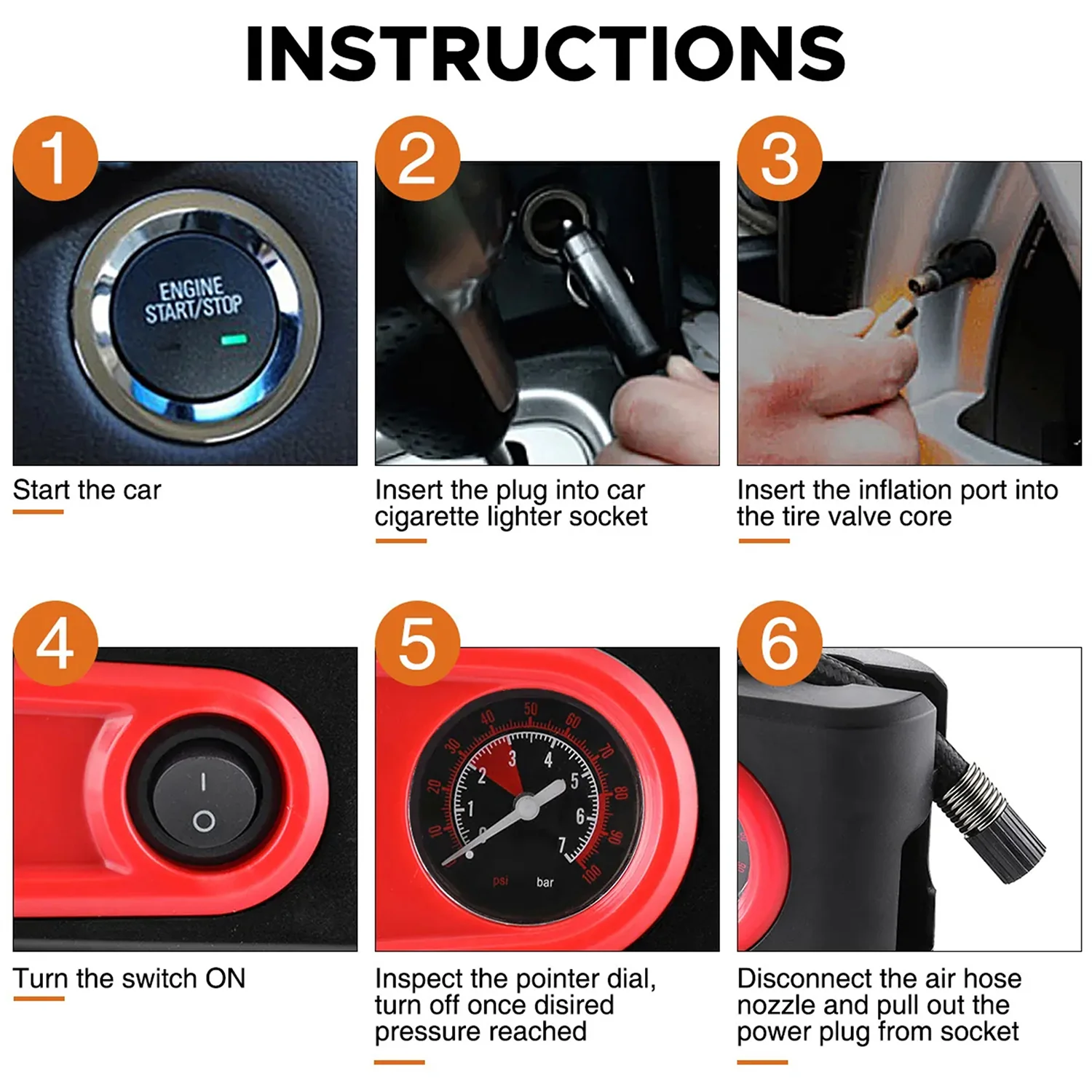 INSTRUCTIONS

1

ENGINE START/STOP

Start the car

2

Insert the plug into car cigarette lighter socket

3

Insert the inflation port into the tire valve core

4

I
O

Turn the switch ON

5

10 20 30 40 50 60 70 80 90 100
0 1 2 3 4 5 6 7
psi bar

Inspect the pointer dial, turn off once disired pressure reached

6

Disconnect the air hose nozzle and pull out the power plug from socket